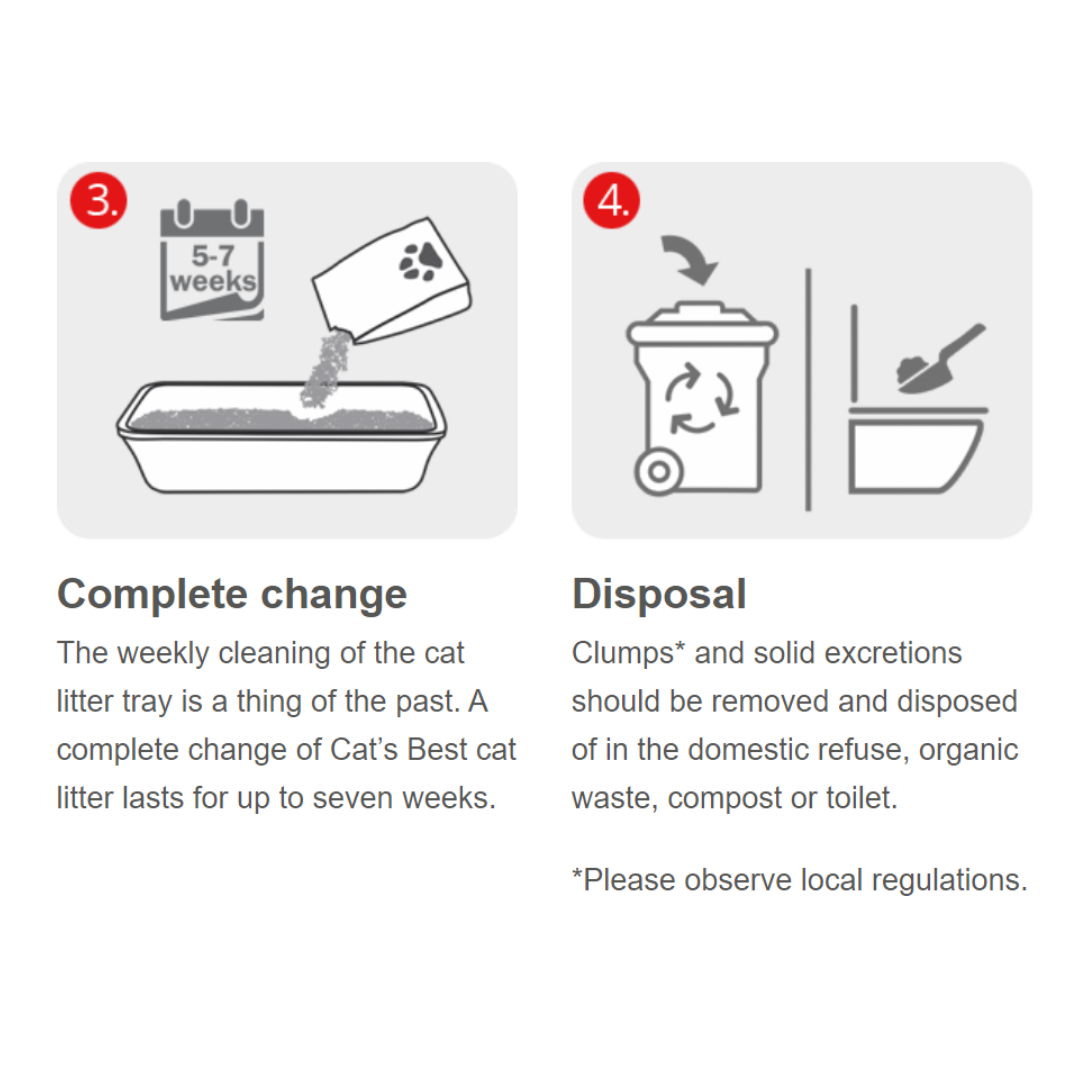 3.

5-7 weeks

Complete change

The weekly cleaning of the cat litter tray is a thing of the past. A complete change of Cat's Best cat litter lasts for up to seven weeks.

4.

Disposal

Clumps* and solid excretions should be removed and disposed of in the domestic refuse, organic waste, compost or toilet.

*Please observe local regulations.